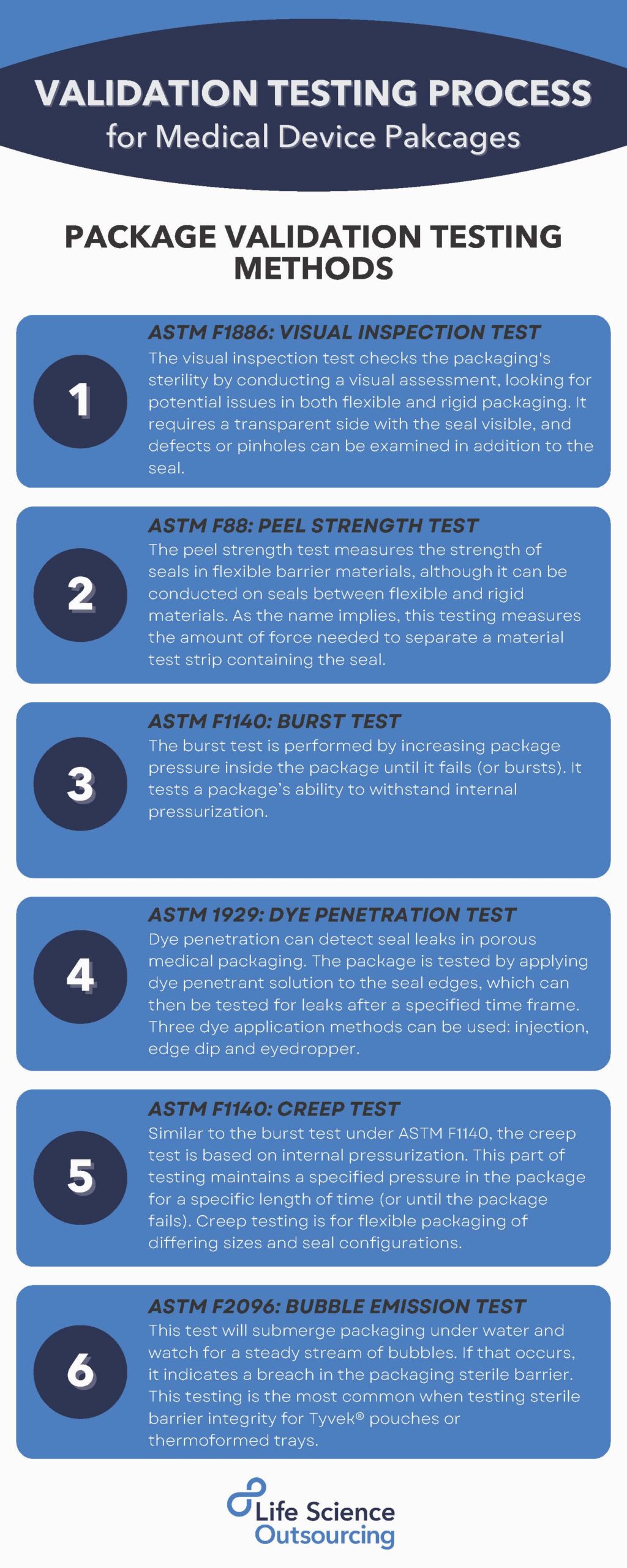 VALIDATION TESTING PROCESS
for Medical Device Pakcages

PACKAGE VALIDATION TESTING METHODS

1
ASTM F1886: VISUAL INSPECTION TEST
The visual inspection test checks the packaging's sterility by conducting a visual assessment, looking for potential issues in both flexible and rigid packaging. It requires a transparent side with the seal visible, and defects or pinholes can be examined in addition to the seal.

2
ASTM F88: PEEL STRENGTH TEST
The peel strength test measures the strength of seals in flexible barrier materials, although it can be conducted on seals between flexible and rigid materials. As the name implies, this testing measures the amount of force needed to separate a material test strip containing the seal.

3
ASTM F1140: BURST TEST
The burst test is performed by increasing package pressure inside the package until it fails (or bursts). It tests a package's ability to withstand internal pressurization.

4
ASTM 1929: DYE PENETRATION TEST
Dye penetration can detect seal leaks in porous medical packaging. The package is tested by applying dye penetrant solution to the seal edges, which can then be tested for leaks after a specified time frame. Three dye application methods can be used: injection, edge dip and eyedropper.

5
ASTM F1140: CREEP TEST
Similar to the burst test under ASTM F1140, the creep test is based on internal pressurization. This part of testing maintains a specified pressure in the package for a specific length of time (or until the package fails). Creep testing is for flexible packaging of differing sizes and seal configurations.

6
ASTM F2096: BUBBLE EMISSION TEST
This test will submerge packaging under water and watch for a steady stream of bubbles. If that occurs, it indicates a breach in the packaging sterile barrier. This testing is the most common when testing sterile barrier integrity for Tyvek® pouches or thermoformed trays.

Life Science Outsourcing